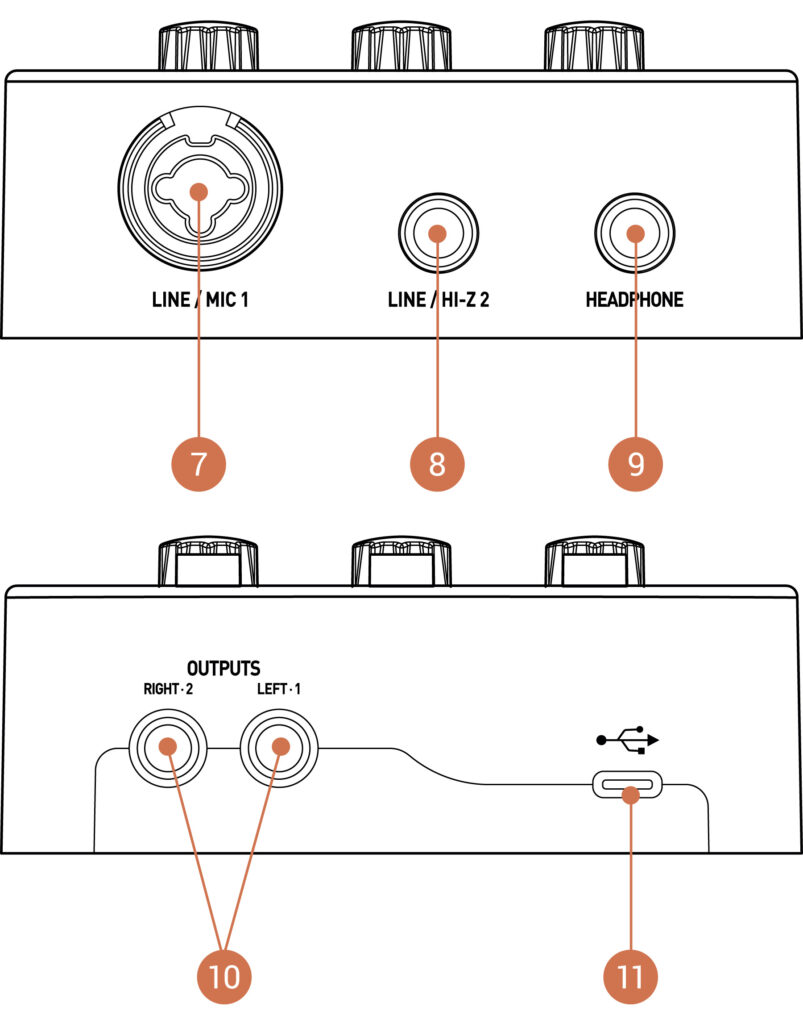 LINE / MIC 1

LINE / HI-Z 2

HEADPHONE

7

8

9

OUTPUTS

RIGHT · 2

LEFT · 1

10

11